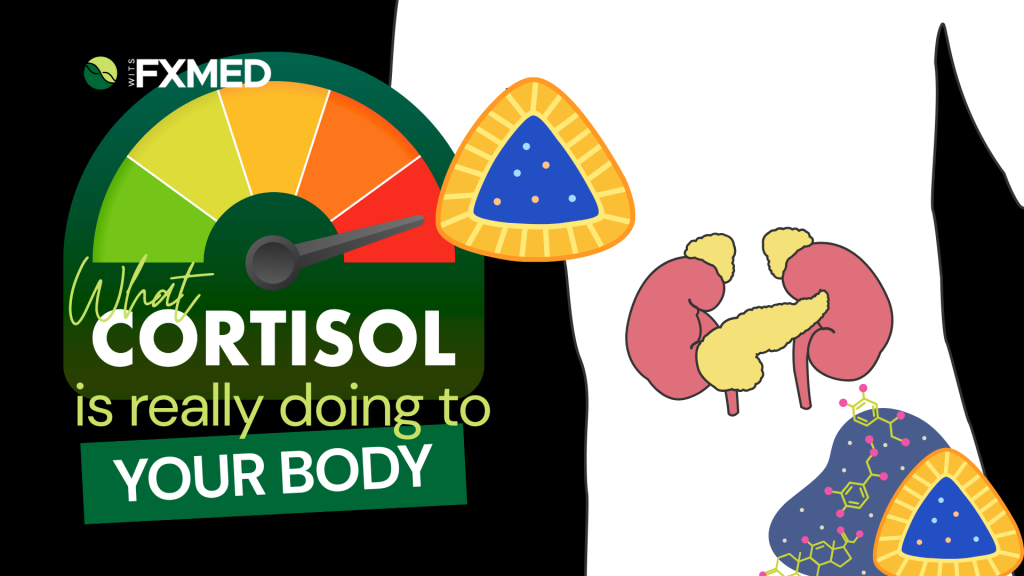 WITS FXMED

What CORTISOL is really doing to YOUR BODY